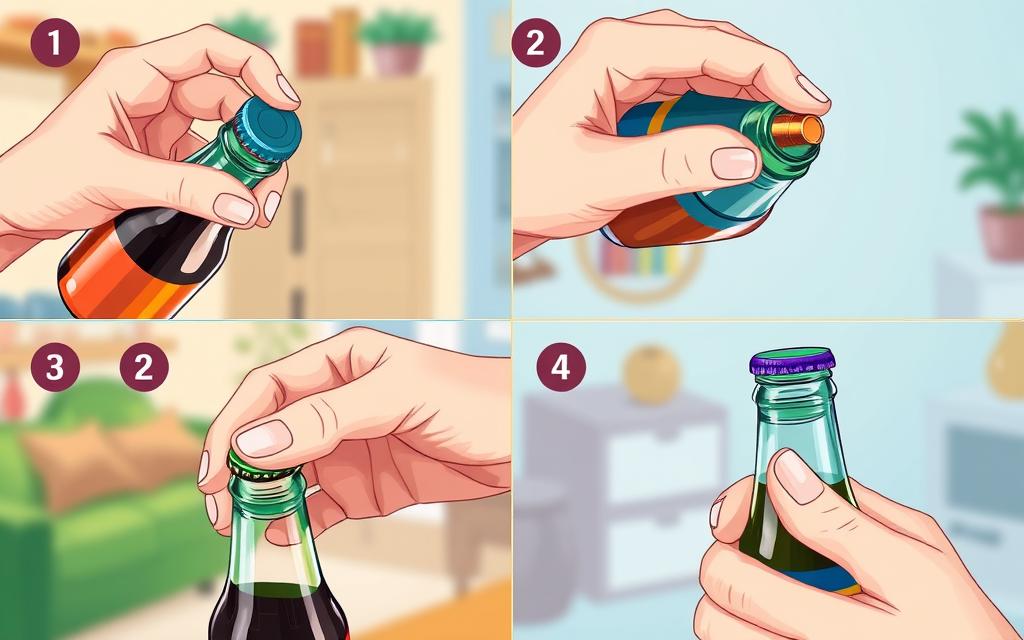 1

2

3 2

4