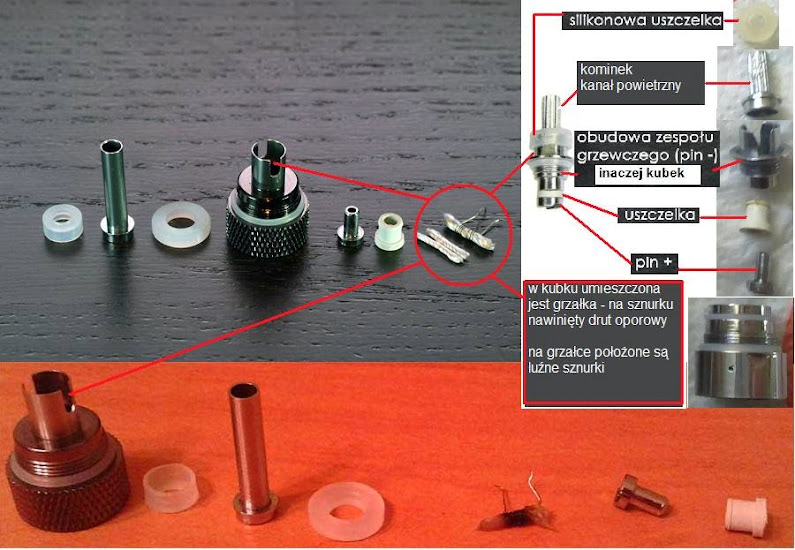 silikonowa uszczelka

kominek
kanał powietrzny

obudowa zespołu grzewczego (pin -)
inaczej kubek

uszczelka

pin +

w kubku umieszczona jest grzałka - na sznurku nawinięty drut oporowy

na grzałce położone są luźne sznurki