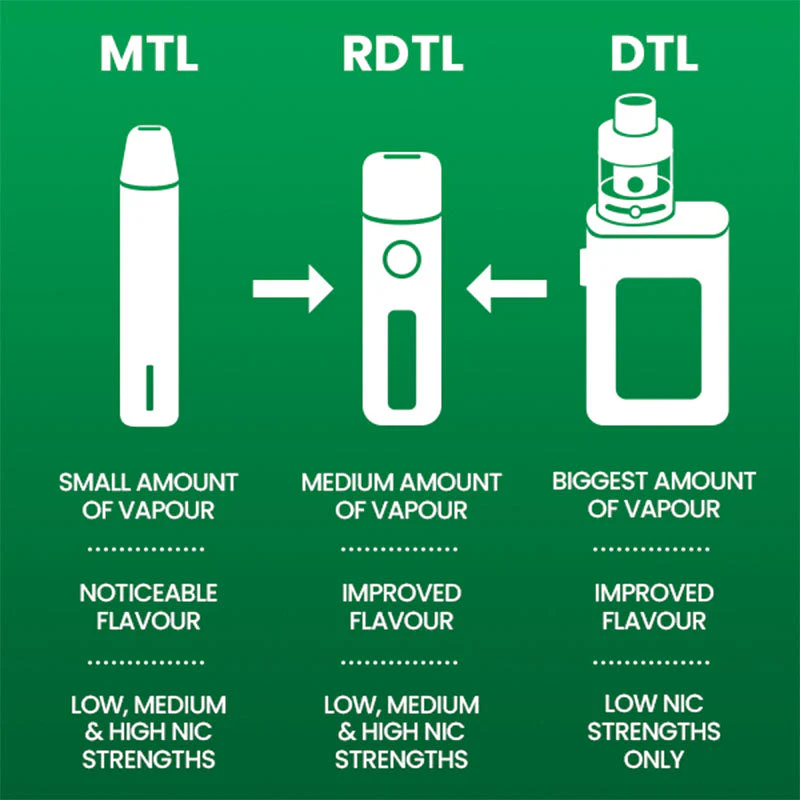 MTL

SMALL AMOUNT OF VAPOUR

NOTICEABLE FLAVOUR

LOW, MEDIUM & HIGH NIC STRENGTHS

RDTL

MEDIUM AMOUNT OF VAPOUR

IMPROVED FLAVOUR

LOW, MEDIUM & HIGH NIC STRENGTHS

DTL

BIGGEST AMOUNT OF VAPOUR

IMPROVED FLAVOUR

LOW NIC STRENGTHS ONLY